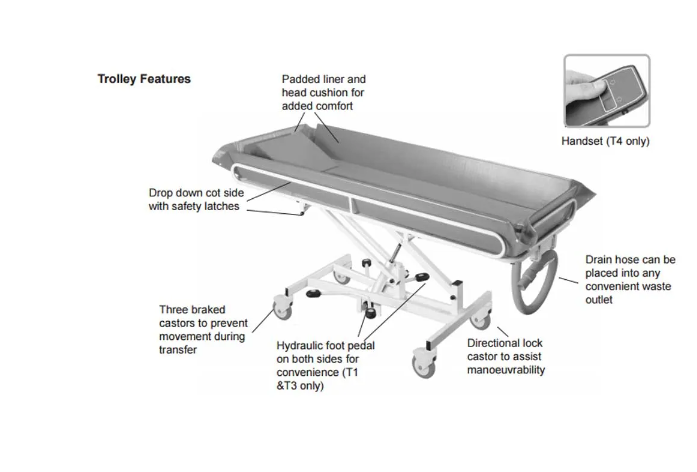 Trolley Features

Padded liner and head cushion for added comfort

Handset (T4 only)

Drop down cot side with safety latches

Drain hose can be placed into any convenient waste outlet

Three braked castors to prevent movement during transfer

Hydraulic foot pedal on both sides for convenience (T1 &T3 only)

Directional lock castor to assist manoeuvrability