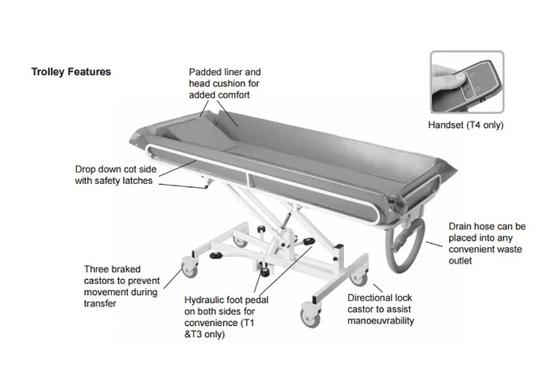 Trolley Features

Padded liner and head cushion for added comfort

Handset (T4 only)

Drop down cot side with safety latches

Drain hose can be placed into any convenient waste outlet

Three braked castors to prevent movement during transfer

Hydraulic foot pedal on both sides for convenience (T1 &T3 only)

Directional lock castor to assist manoeuvrability